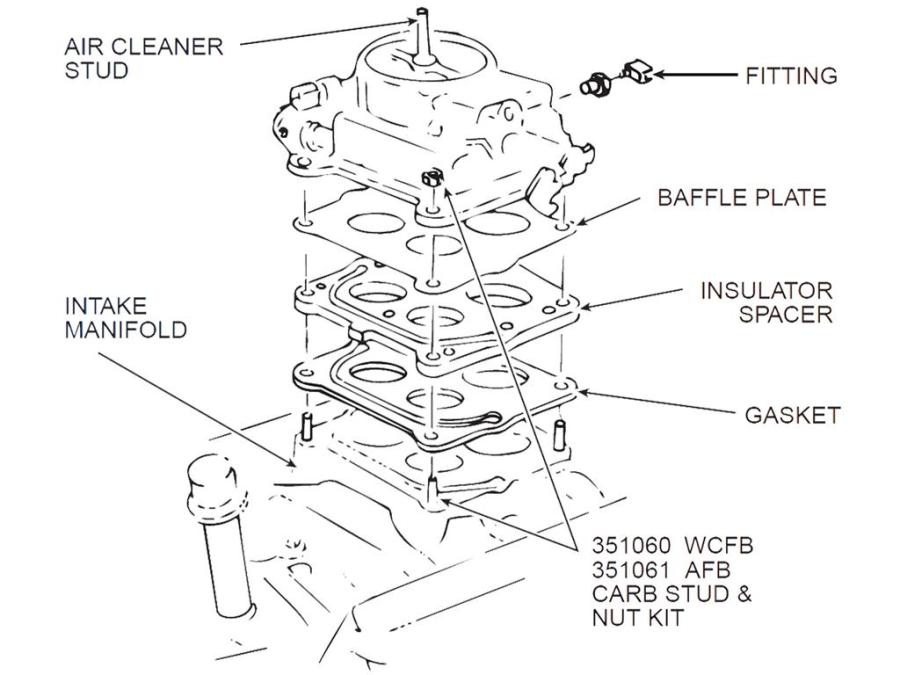 AIR CLEANER STUD

FITTING

BAFFLE PLATE

INSULATOR SPACER

INTAKE MANIFOLD

GASKET

351060 WCFB
351061 AFB
CARB STUD & NUT KIT