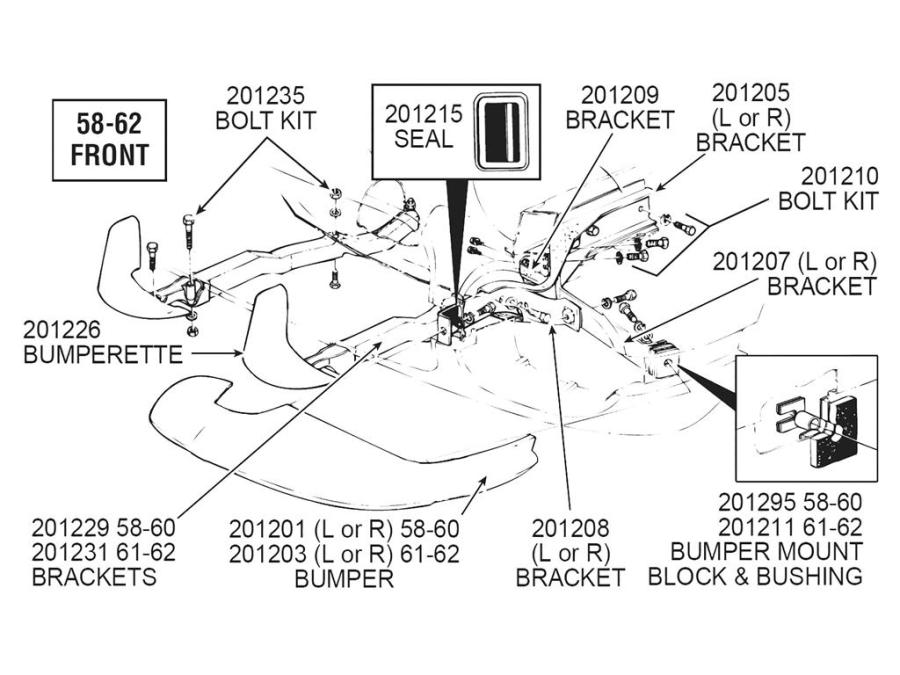 58-62 FRONT

201235 BOLT KIT

201215 SEAL

201209 BRACKET

201205 (L or R) BRACKET

201210 BOLT KIT

201207 (L or R) BRACKET

201226 BUMPERETTE

201229 58-60
201231 61-62
BRACKETS

201201 (L or R) 58-60
201203 (L or R) 61-62
BUMPER

201208 (L or R) BRACKET

201295 58-60
201211 61-62
BUMPER MOUNT BLOCK & BUSHING