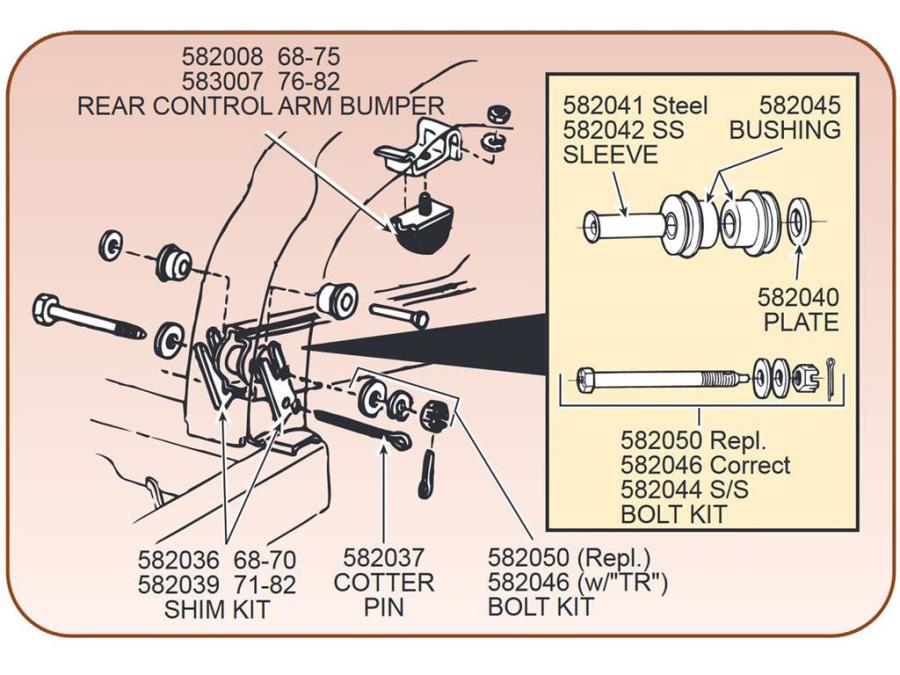 582008 68-75
583007 76-82
REAR CONTROL ARM BUMPER

582041 Steel
582042 SS
SLEEVE

582045
BUSHING

582040
PLATE

582050 Repl.
582046 Correct
582044 S/S
BOLT KIT

582036 68-70
582039 71-82
SHIM KIT

582037
COTTER
PIN

582050 (Repl.)
582046 (w/"TR")
BOLT KIT