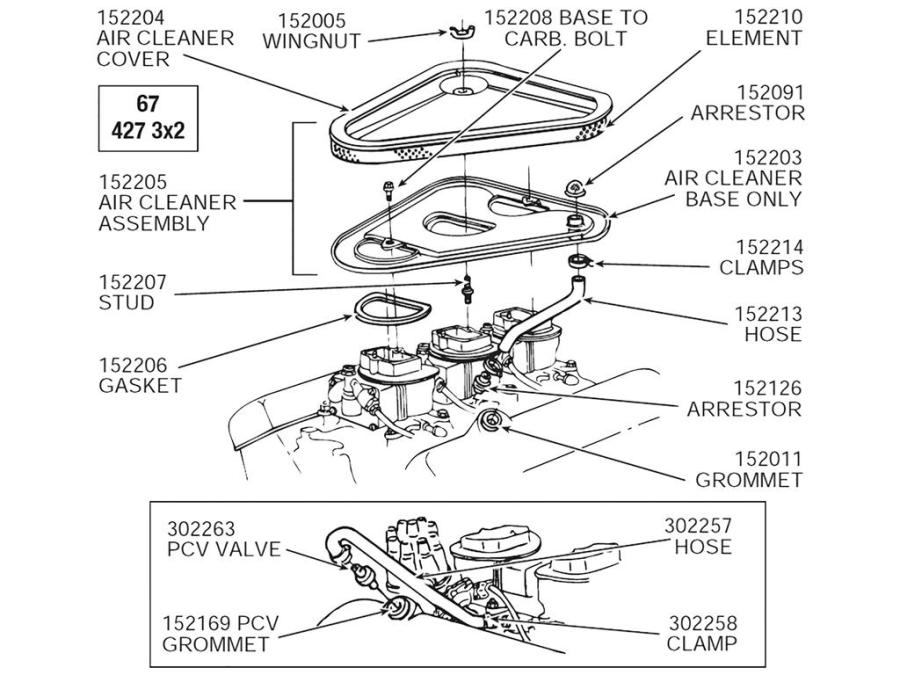 152204
AIR CLEANER
COVER

152005
WINGNUT

152208 BASE TO
CARB. BOLT

152210
ELEMENT

67
427 3x2

152091
ARRESTOR

152203
AIR CLEANER
BASE ONLY

152205
AIR CLEANER
ASSEMBLY

152214
CLAMPS

152207
STUD

152213
HOSE

152206
GASKET

152126
ARRESTOR

152011
GROMMET

302263
PCV VALVE

302257
HOSE

152169 PCV
GROMMET

302258
CLAMP