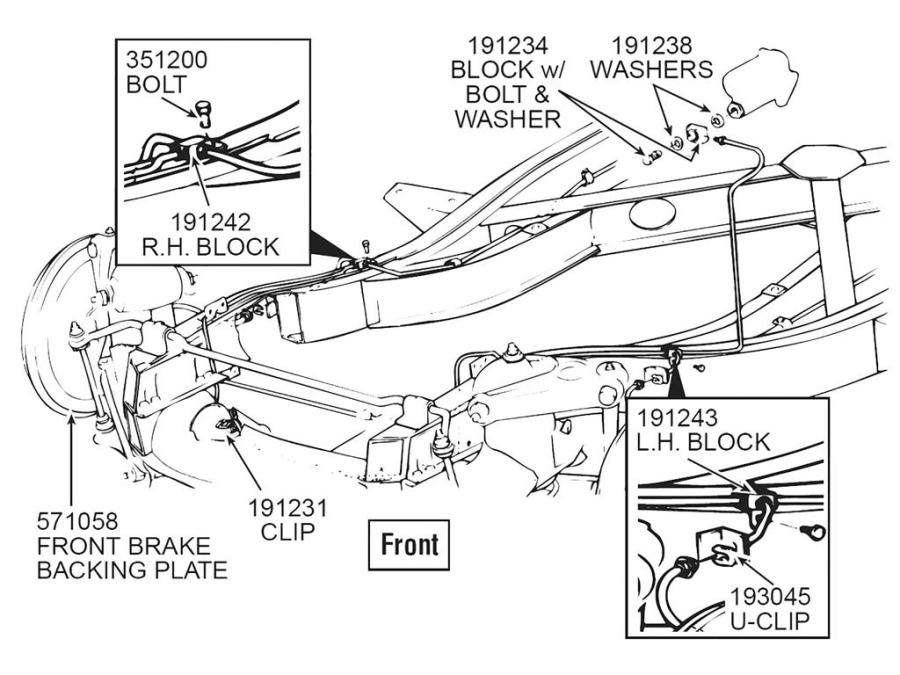 351200
BOLT

191242
R.H. BLOCK

191234
BLOCK w/
BOLT &
WASHER

191238
WASHERS

571058
FRONT BRAKE
BACKING PLATE

191231
CLIP

Front

191243
L.H. BLOCK

193045
U-CLIP