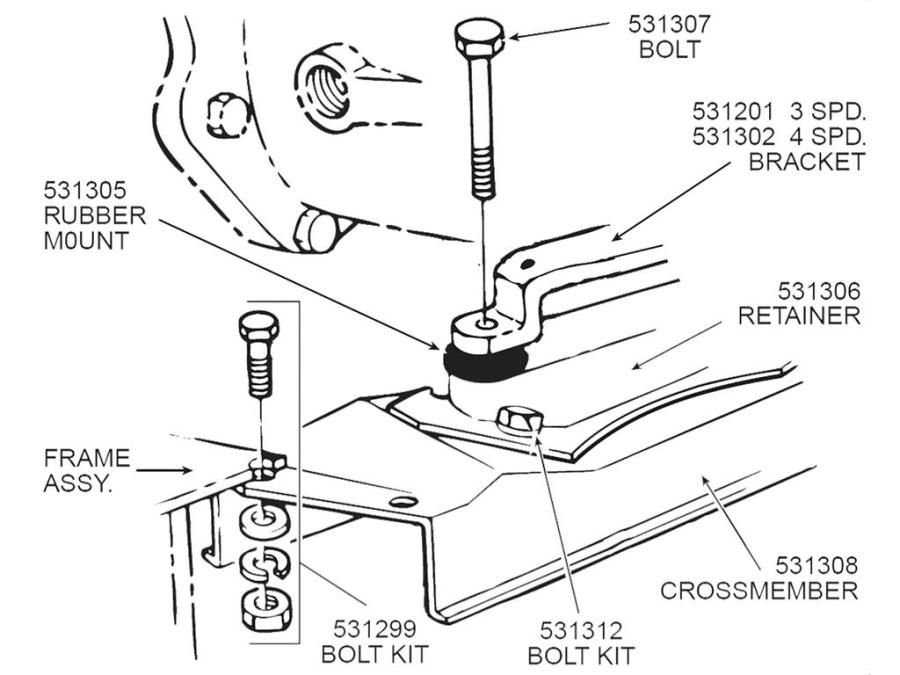 531307
BOLT

531201 3 SPD.
531302 4 SPD.
BRACKET

531305
RUBBER
M0UNT

531306
RETAINER

FRAME
ASSY.

531308
CROSSMEMBER

531299
BOLT KIT

531312
BOLT KIT