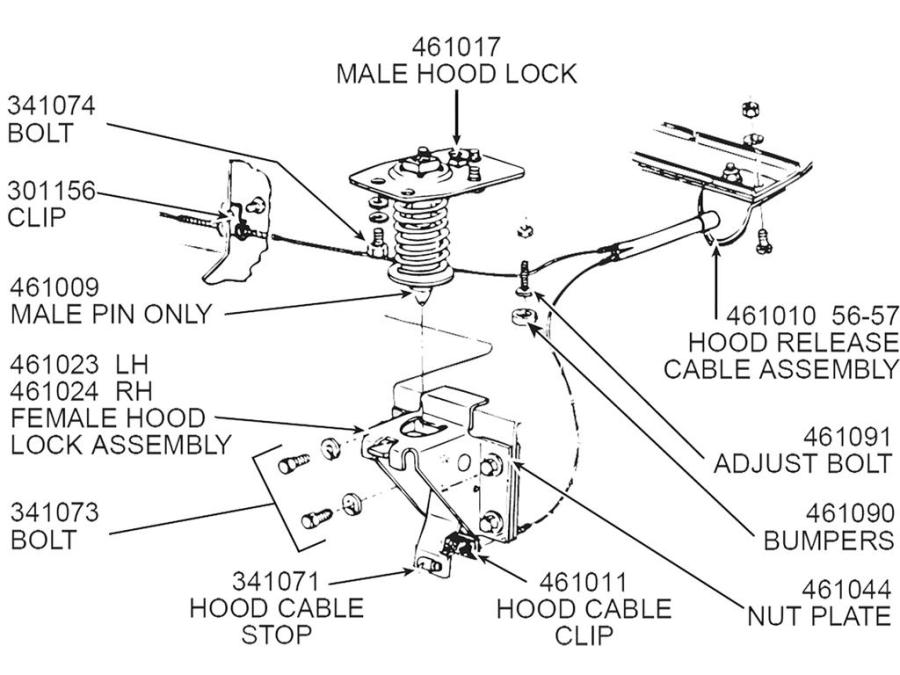 461017
MALE HOOD LOCK

341074
BOLT

301156
CLIP

461009
MALE PIN ONLY

461023 LH
461024 RH
FEMALE HOOD
LOCK ASSEMBLY

341073
BOLT

341071
HOOD CABLE
STOP

461011
HOOD CABLE
CLIP

461010 56-57
HOOD RELEASE
CABLE ASSEMBLY

461091
ADJUST BOLT

461090
BUMPERS

461044
NUT PLATE