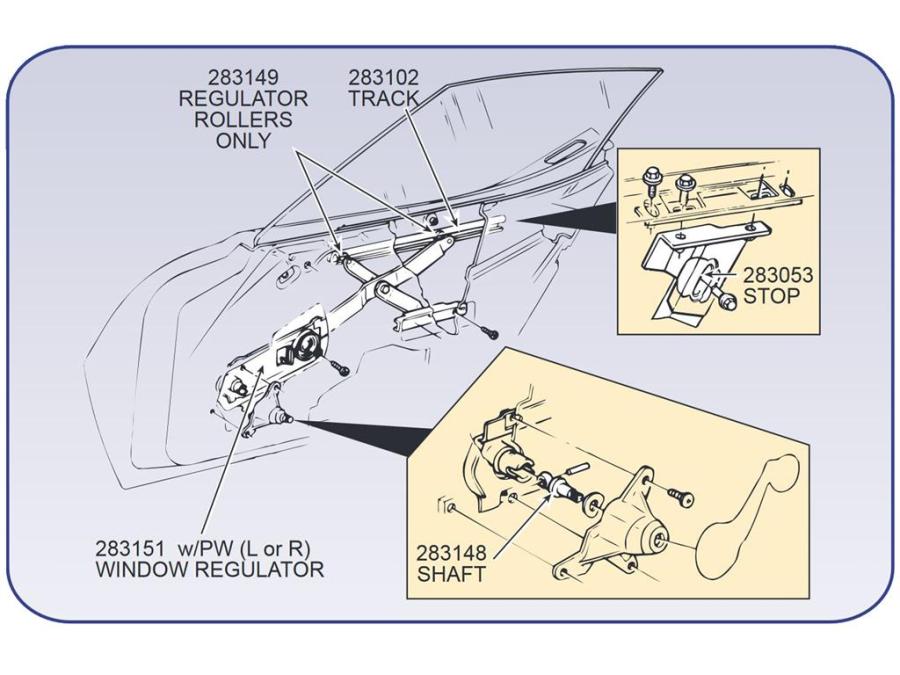 283149
REGULATOR
ROLLERS
ONLY

283102
TRACK

283053
STOP

283151 w/PW (L or R)
WINDOW REGULATOR

283148
SHAFT