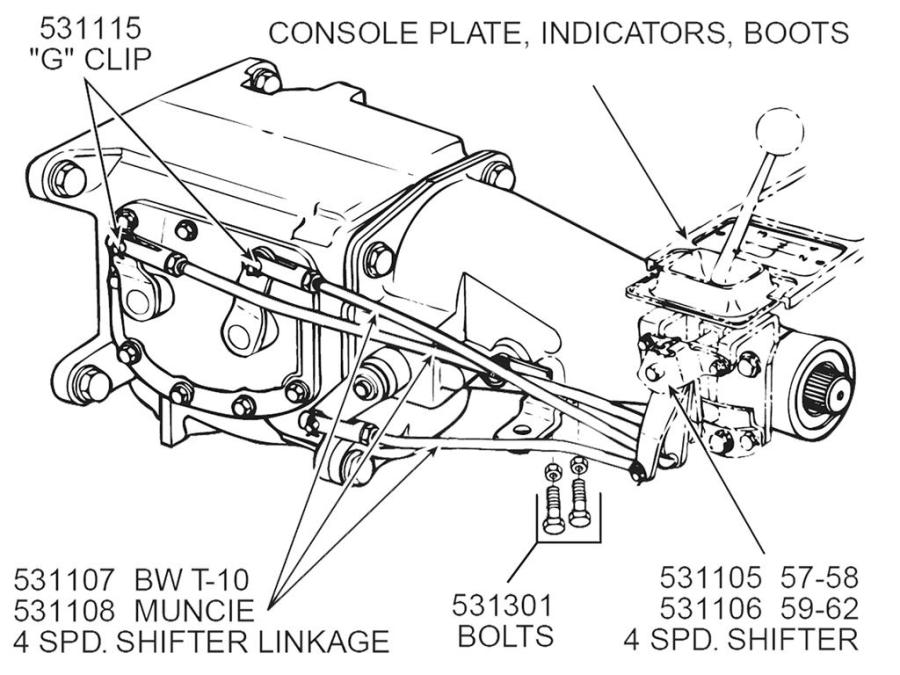 531115
"G" CLIP

CONSOLE PLATE, INDICATORS, BOOTS

531107 BW T-10
531108 MUNCIE
4 SPD. SHIFTER LINKAGE

531301
BOLTS

531105 57-58
531106 59-62
4 SPD. SHIFTER