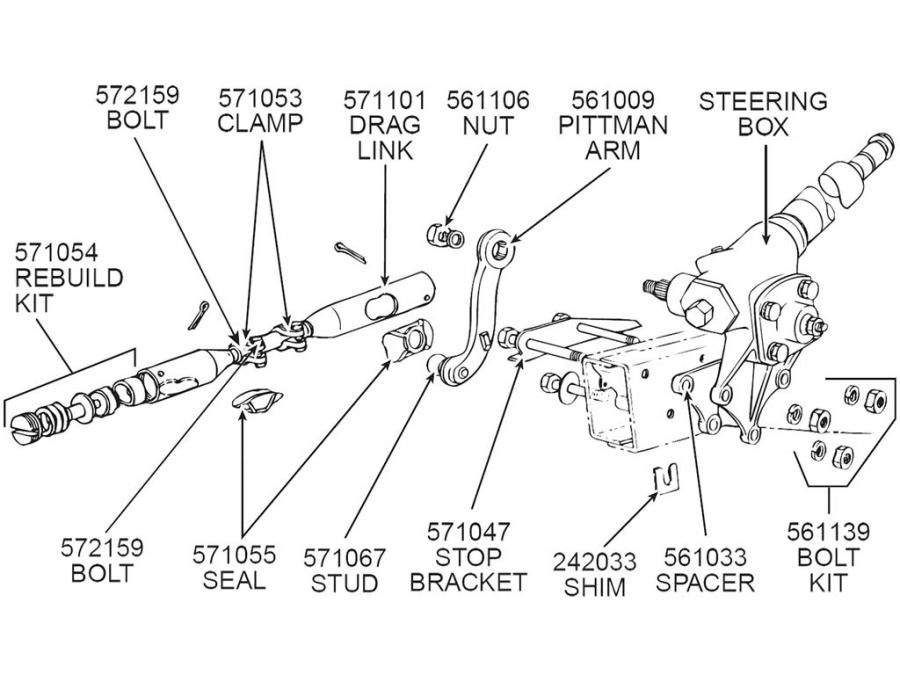 572159
BOLT

571053
CLAMP

571101
DRAG
LINK

561106
NUT

561009
PITTMAN
ARM

STEERING
BOX

571054
REBUILD
KIT

572159
BOLT

571055
SEAL

571067
STUD

571047
STOP
BRACKET

242033
SHIM

561033
SPACER

561139
BOLT
KIT