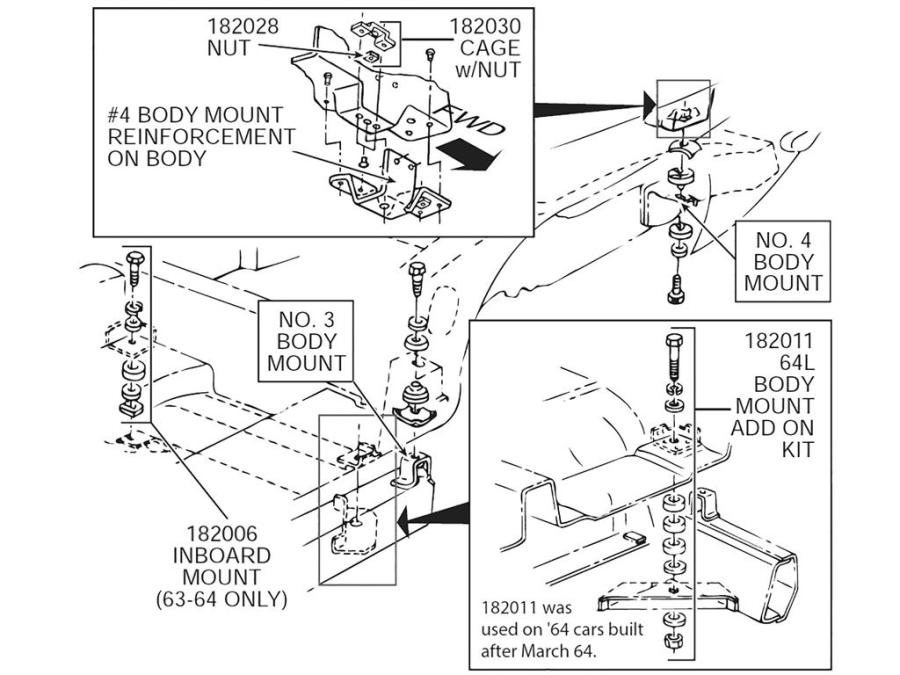 182028
NUT

182030
CAGE
w/NUT

#4 BODY MOUNT
REINFORCEMENT
ON BODY

FWD

NO. 4
BODY
MOUNT

NO. 3
BODY
MOUNT

182011
64L
BODY
MOUNT
ADD ON
KIT

182006
INBOARD
MOUNT
(63-64 ONLY)

182011 was used on '64 cars built after March 64.