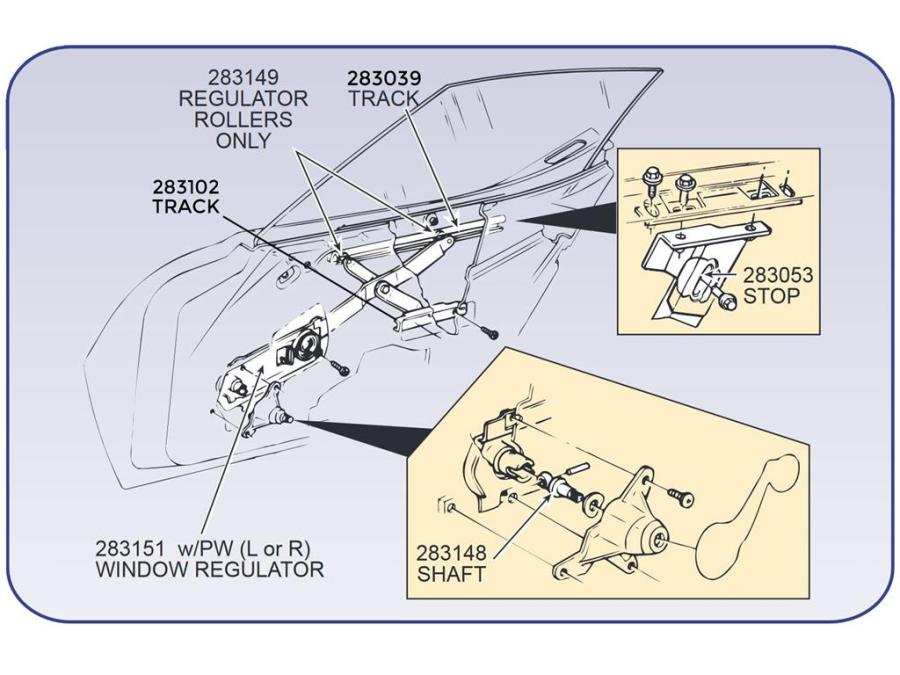 283149
REGULATOR
ROLLERS
ONLY

283039
TRACK

283102
TRACK

283053
STOP

283151 w/PW (L or R)
WINDOW REGULATOR

283148
SHAFT