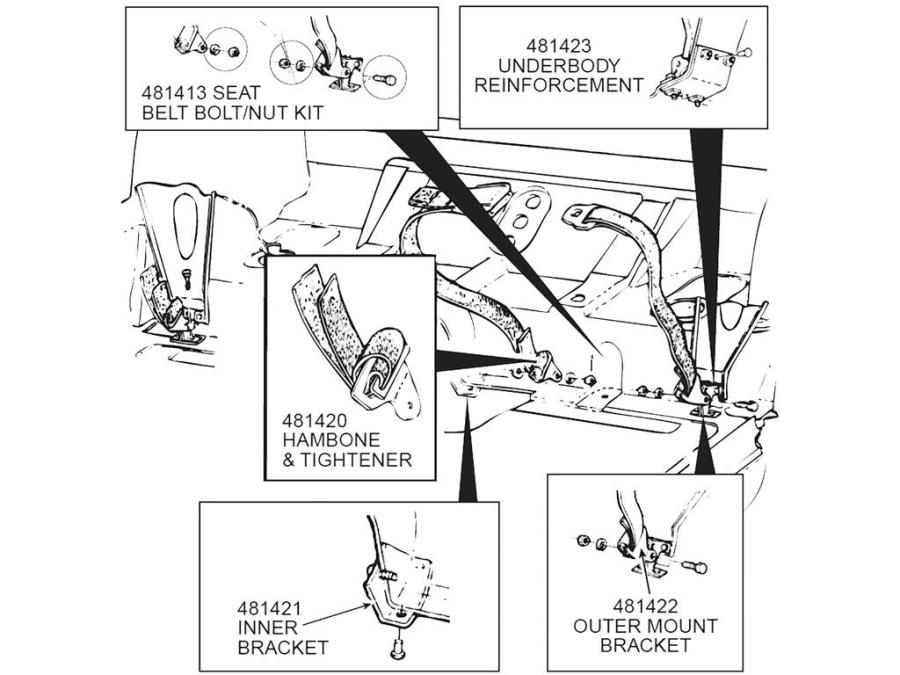 481413 SEAT BELT BOLT/NUT KIT

481423 UNDERBODY REINFORCEMENT

481420 HAMBONE & TIGHTENER

481421 INNER BRACKET

481422 OUTER MOUNT BRACKET