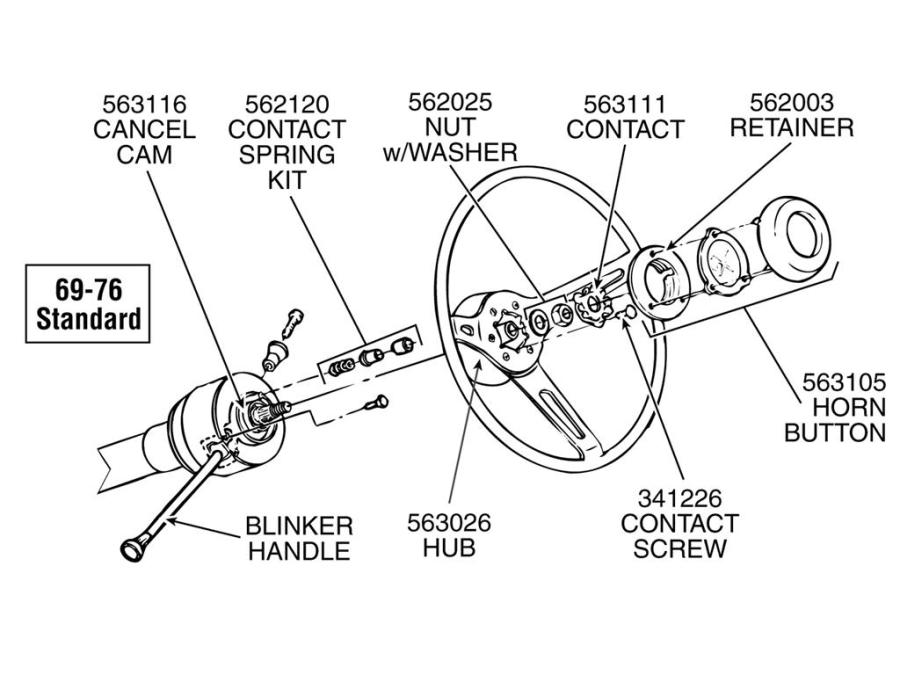 563116
CANCEL
CAM

562120
CONTACT
SPRING
KIT

562025
NUT
w/WASHER

563111
CONTACT

562003
RETAINER

69-76
Standard

563105
HORN
BUTTON

BLINKER
HANDLE

563026
HUB

341226
CONTACT
SCREW