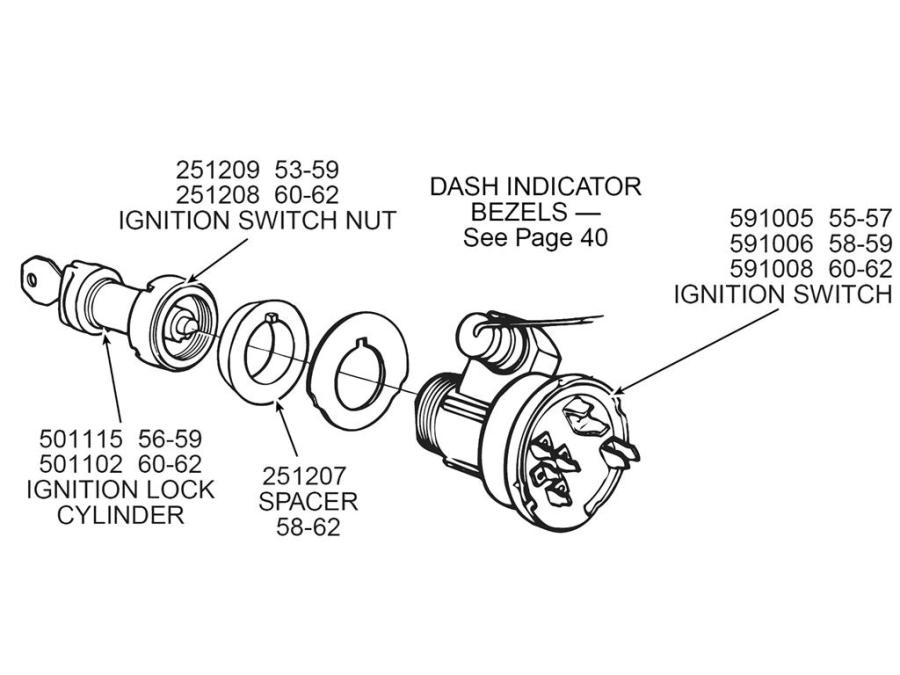 251209 53-59
251208 60-62
IGNITION SWITCH NUT

DASH INDICATOR
BEZELS —
See Page 40

591005 55-57
591006 58-59
591008 60-62
IGNITION SWITCH

501115 56-59
501102 60-62
IGNITION LOCK
CYLINDER

251207
SPACER
58-62