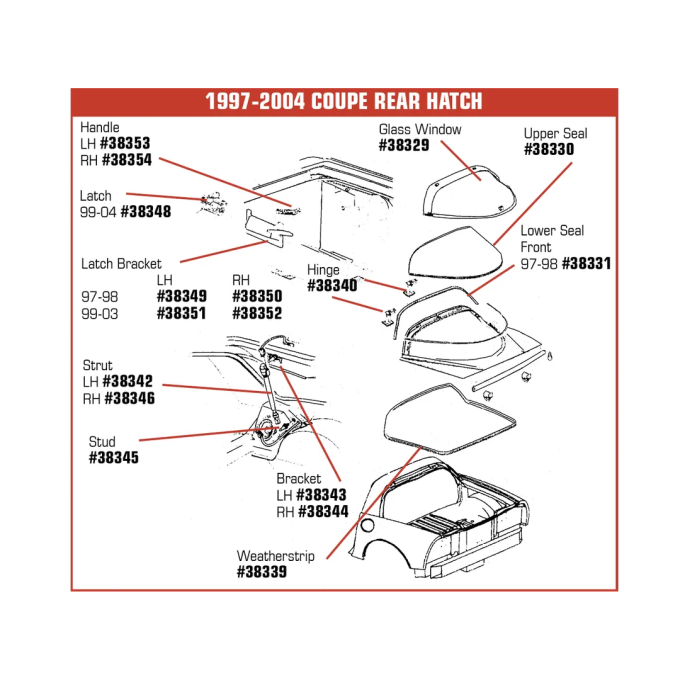 1997-2004 COUPE REAR HATCH

Handle
LH #38353
RH #38354

Latch
99-04 #38348

Latch Bracket

| | LH | RH |
|---|---|---|
| 97-98 | #38349 | #38350 |
| 99-03 | #38351 | #38352 |

Glass Window
#38329

Upper Seal
#38330

Lower Seal
Front
97-98 #38331

Hinge
#38340

Strut
LH #38342
RH #38346

Stud
#38345

Bracket
LH #38343
RH #38344

Weatherstrip
#38339